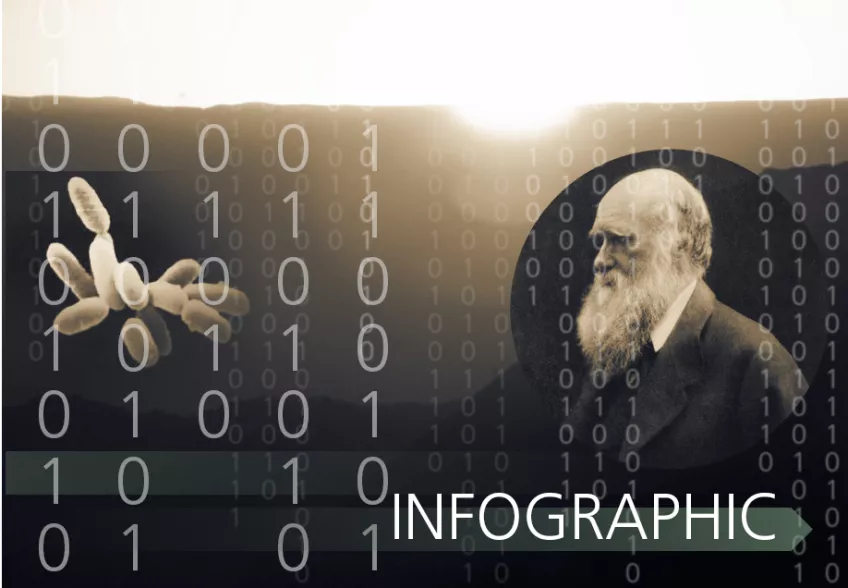 INFOGRAPHIC